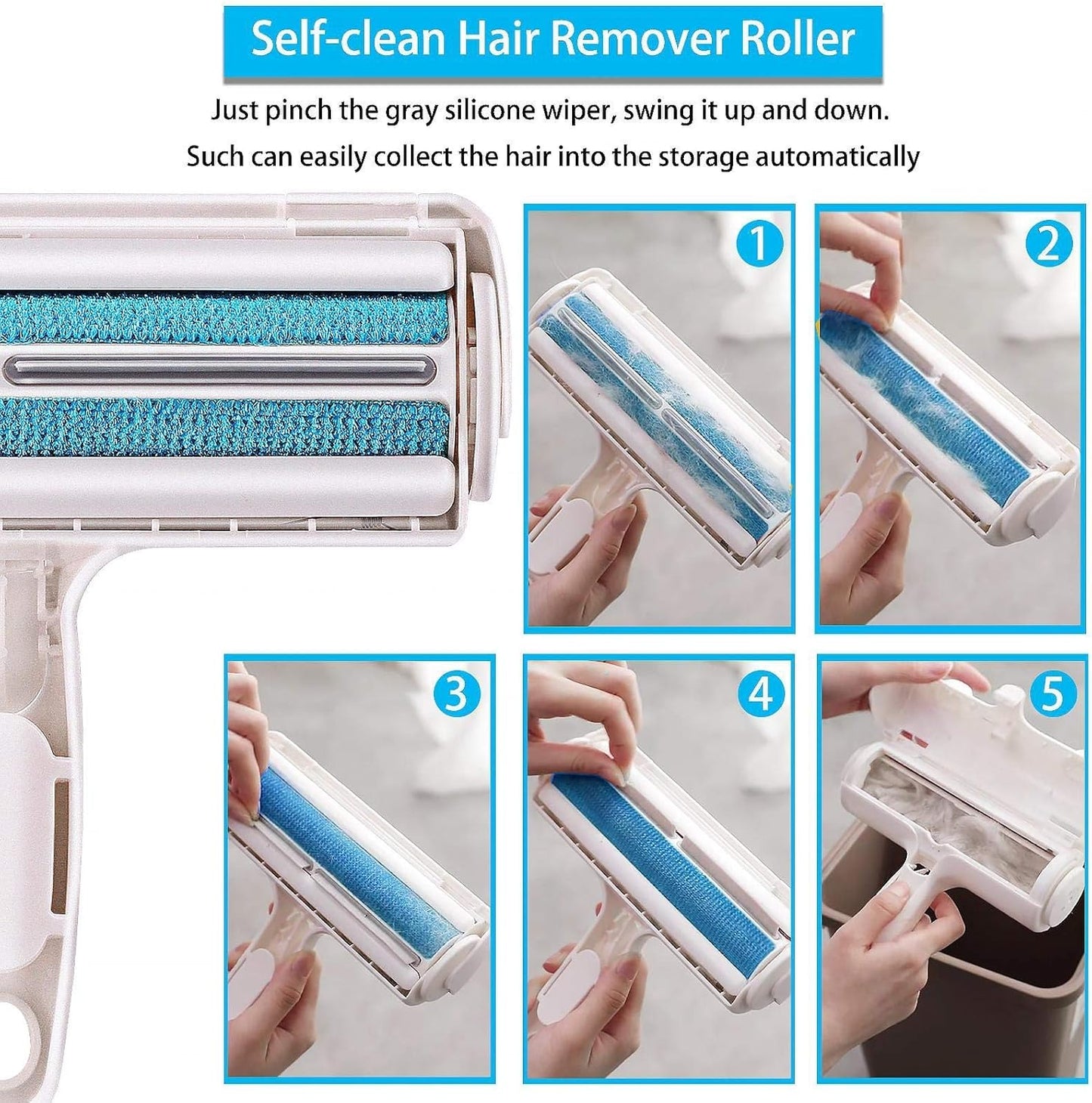 Self-clean Hair Remover Roller

Just pinch the gray silicone wiper, swing it up and down.
Such can easily collect the hair into the storage automatically

1

2

3

4

5