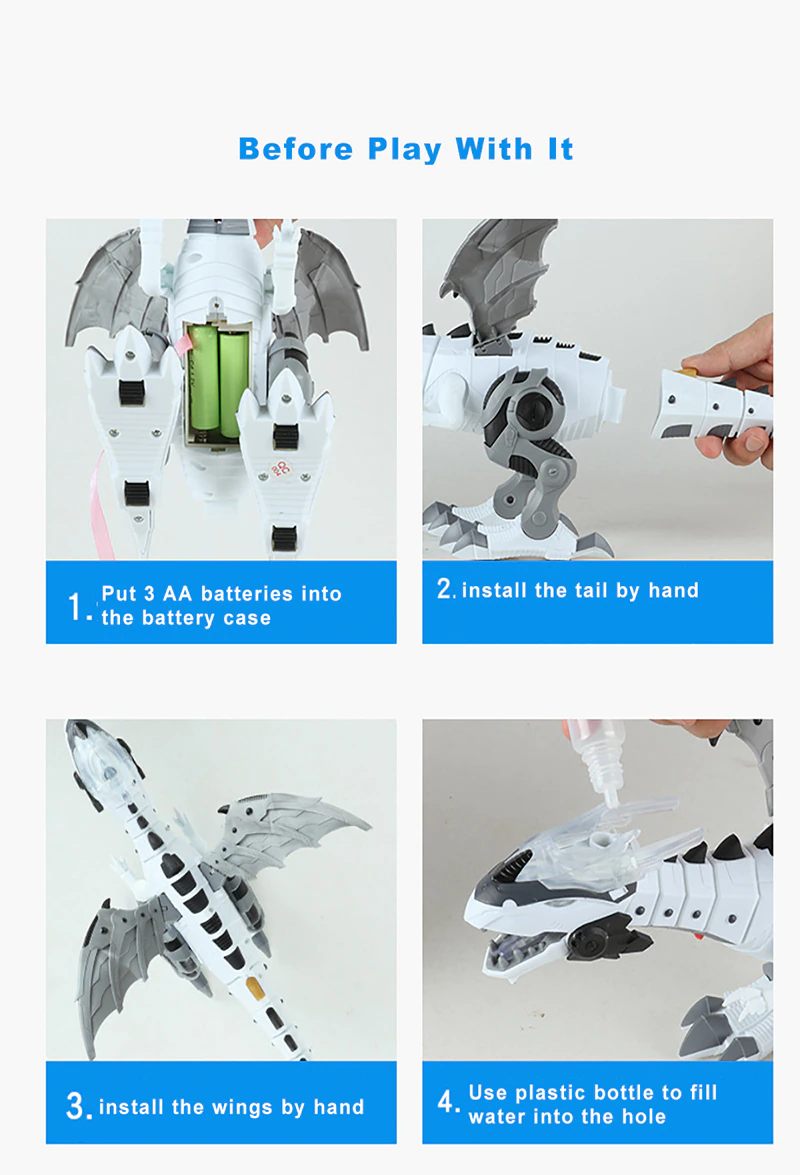 Before Play With It

1. Put 3 AA batteries into the battery case

2. install the tail by hand

3. install the wings by hand

4. Use plastic bottle to fill water into the hole