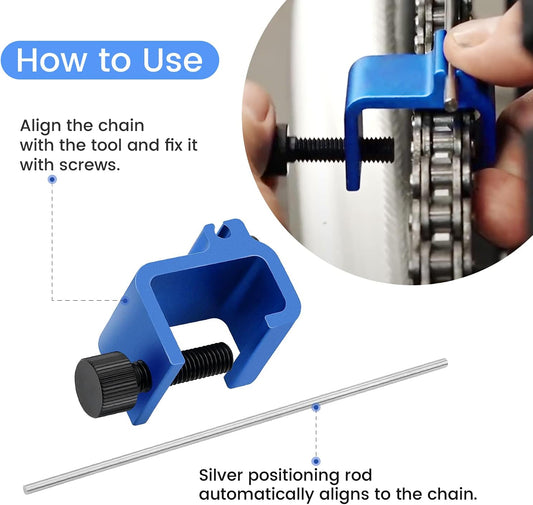 How to Use

Align the chain with the tool and fix it with screws.

Silver positioning rod automatically aligns to the chain.