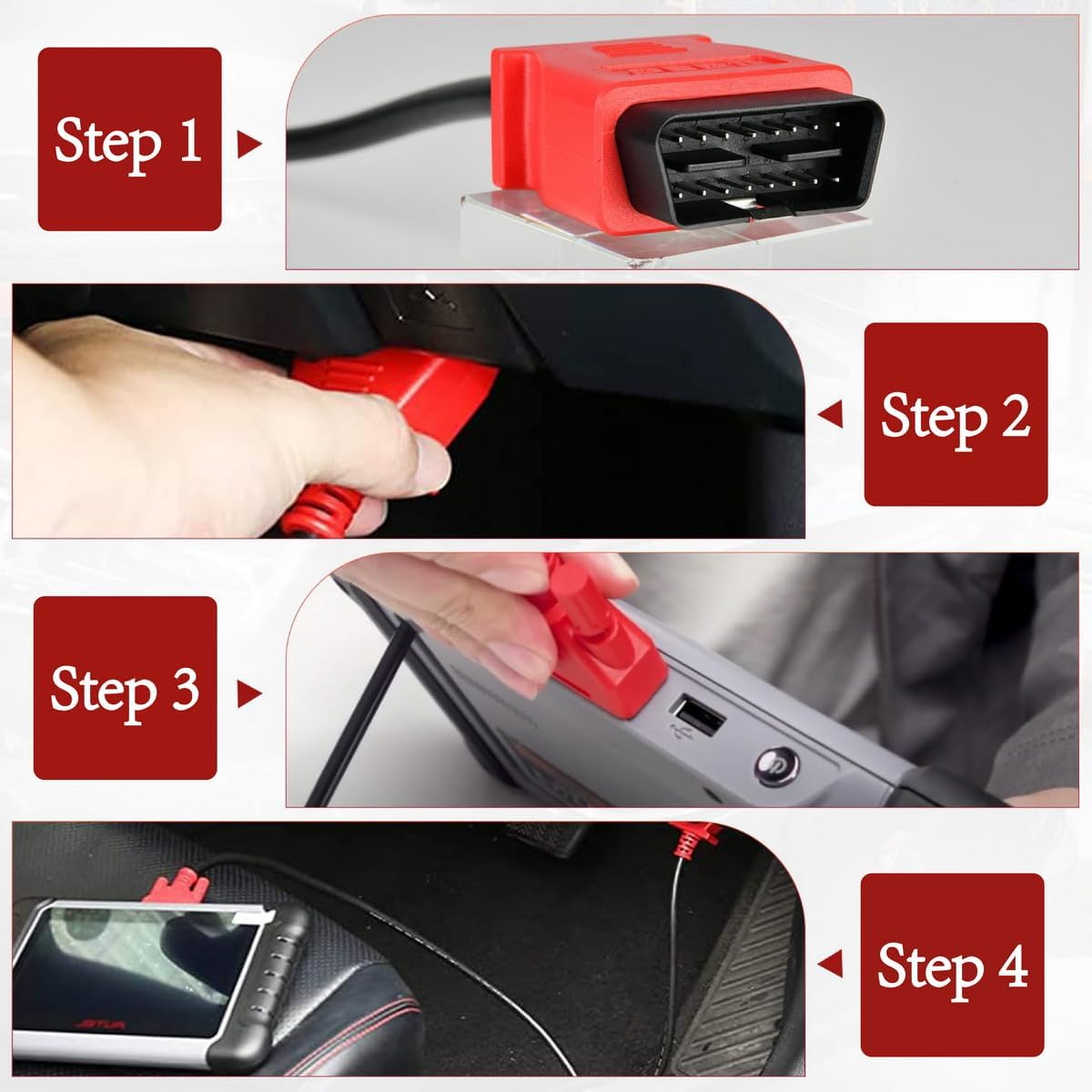 Step 1

Step 2

Step 3

Step 4