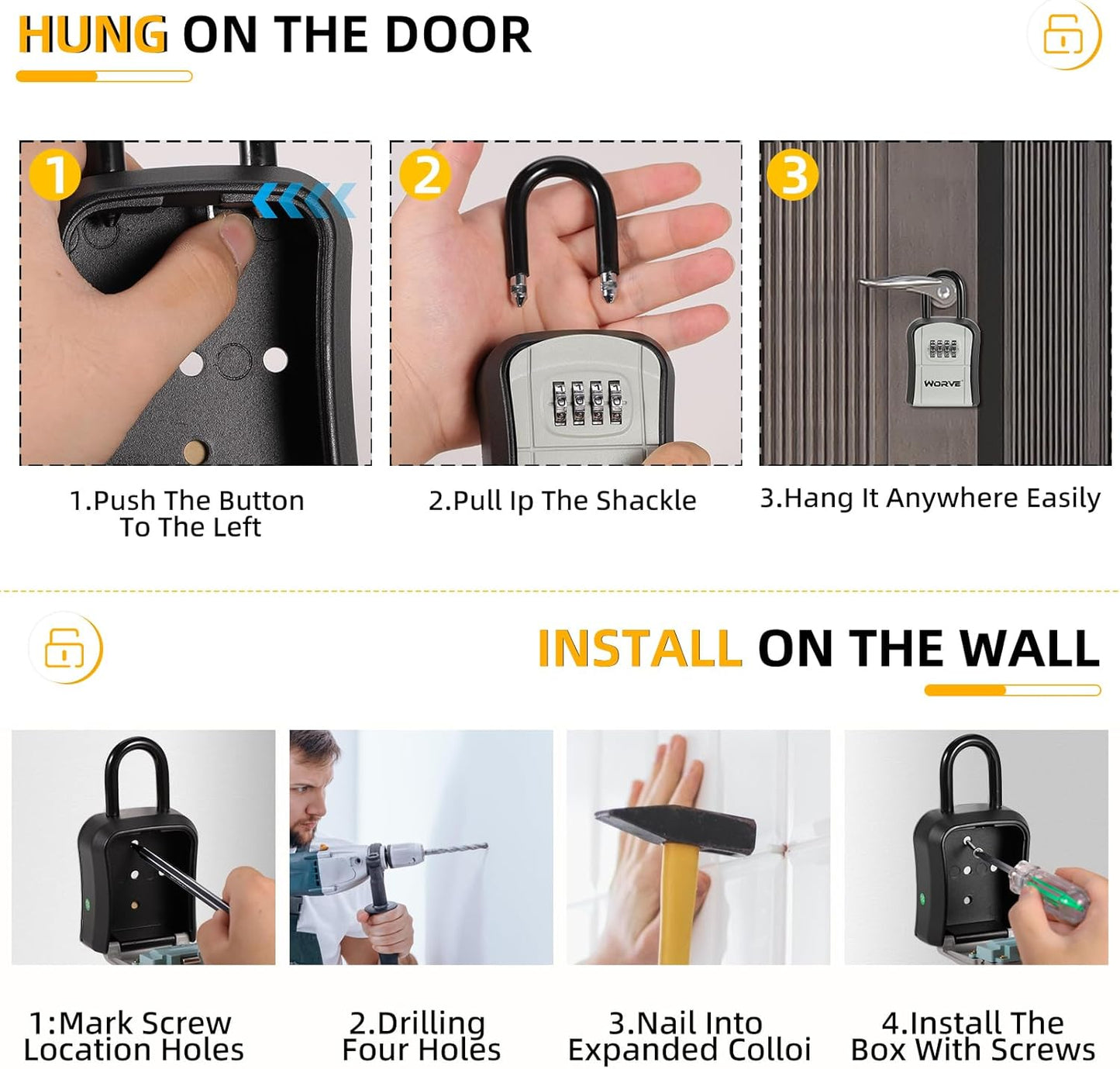 HUNG ON THE DOOR

1

2

3

WORVE

1.Push The Button To The Left

2.Pull Ip The Shackle

3.Hang It Anywhere Easily

INSTALL ON THE WALL

1:Mark Screw Location Holes

2.Drilling Four Holes

3.Nail Into Expanded Colloi

4.Install The Box With Screws