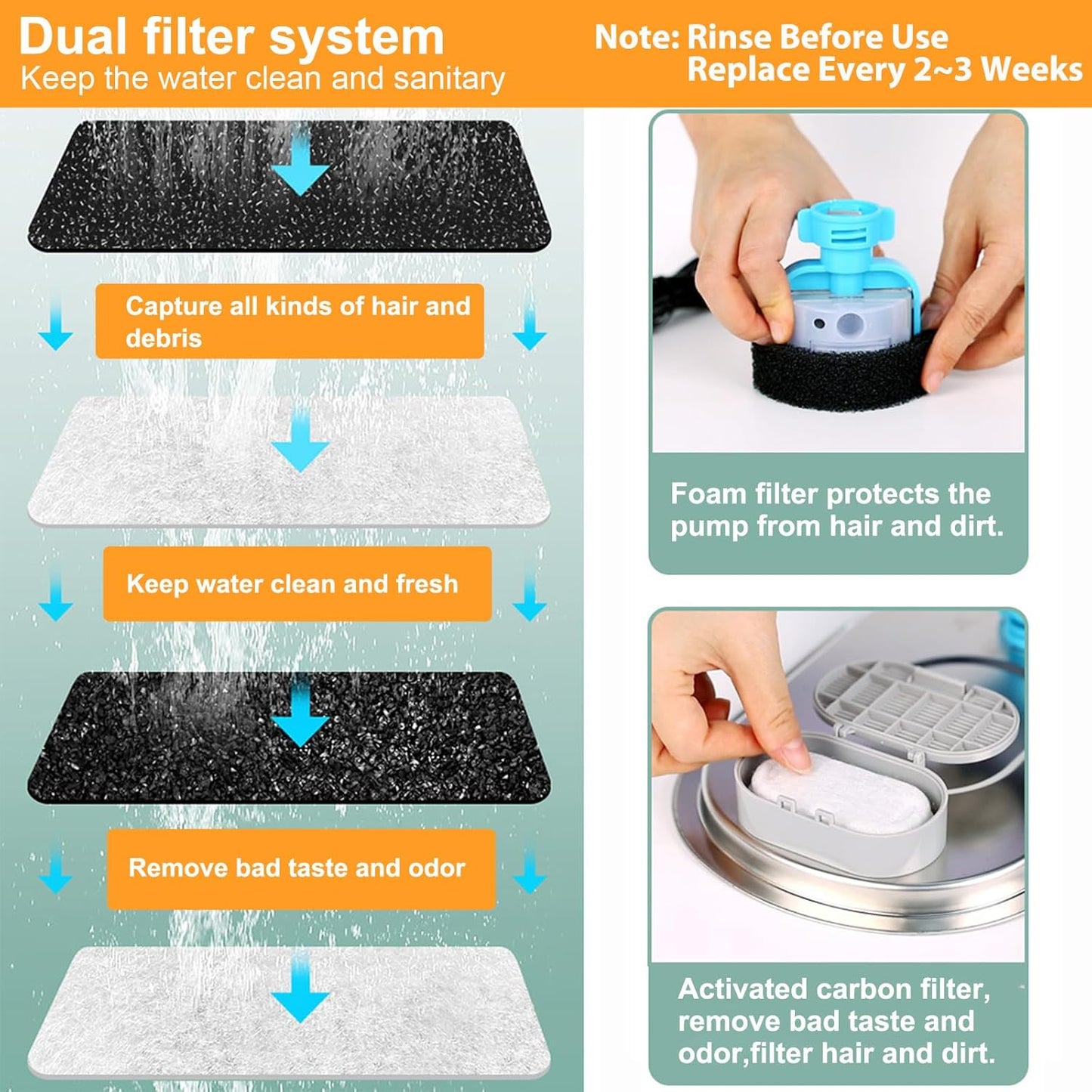 Dual filter system
Keep the water clean and sanitary

Note: Rinse Before Use
Replace Every 2~3 Weeks

Capture all kinds of hair and debris

Keep water clean and fresh

Remove bad taste and odor

Foam filter protects the pump from hair and dirt.

Activated carbon filter, remove bad taste and odor,filter hair and dirt.