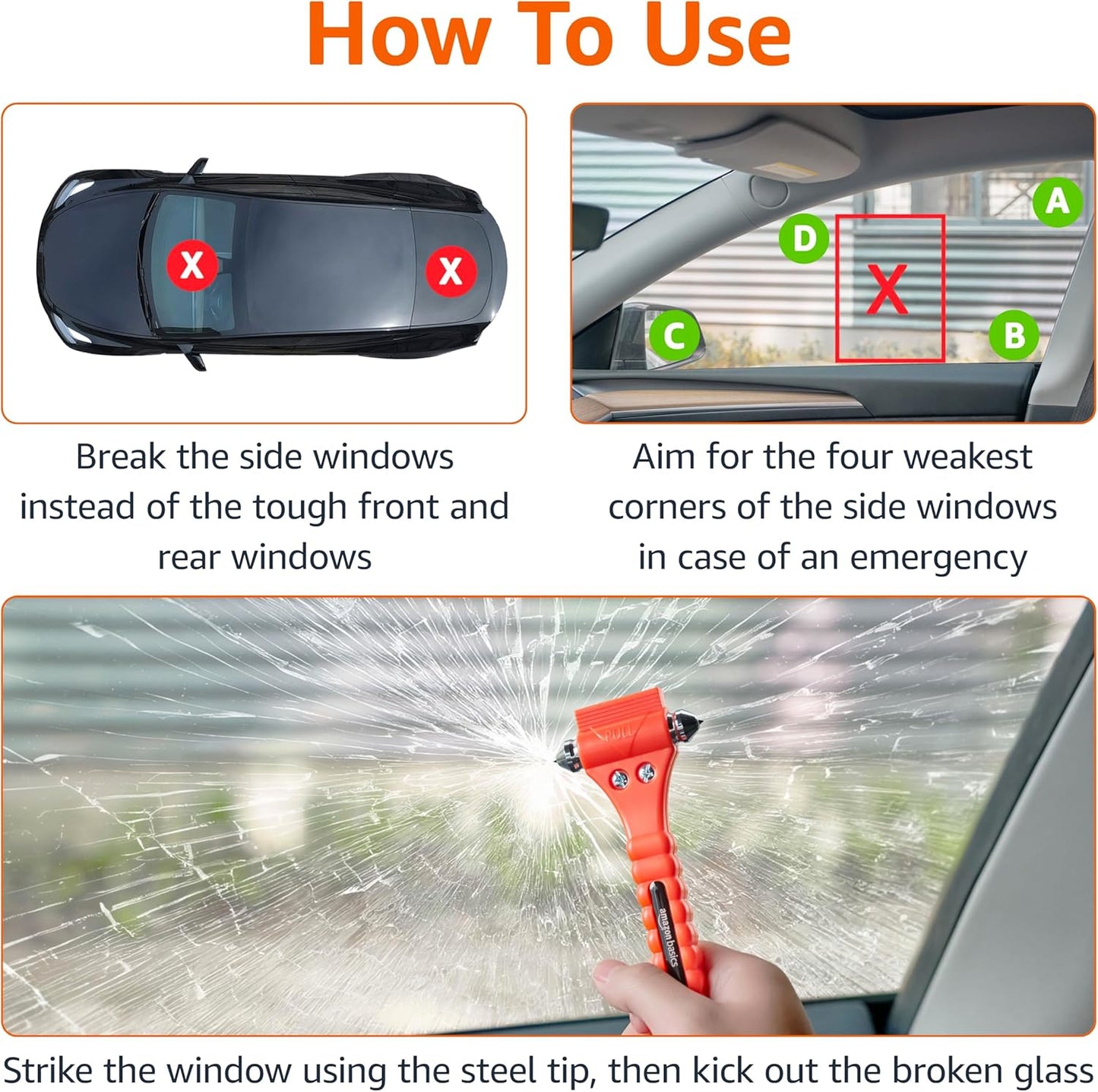 How To Use

X X

Break the side windows instead of the tough front and rear windows

A
D
X
C
B

Aim for the four weakest corners of the side windows in case of an emergency

PULL
amazon basics

Strike the window using the steel tip, then kick out the broken glass